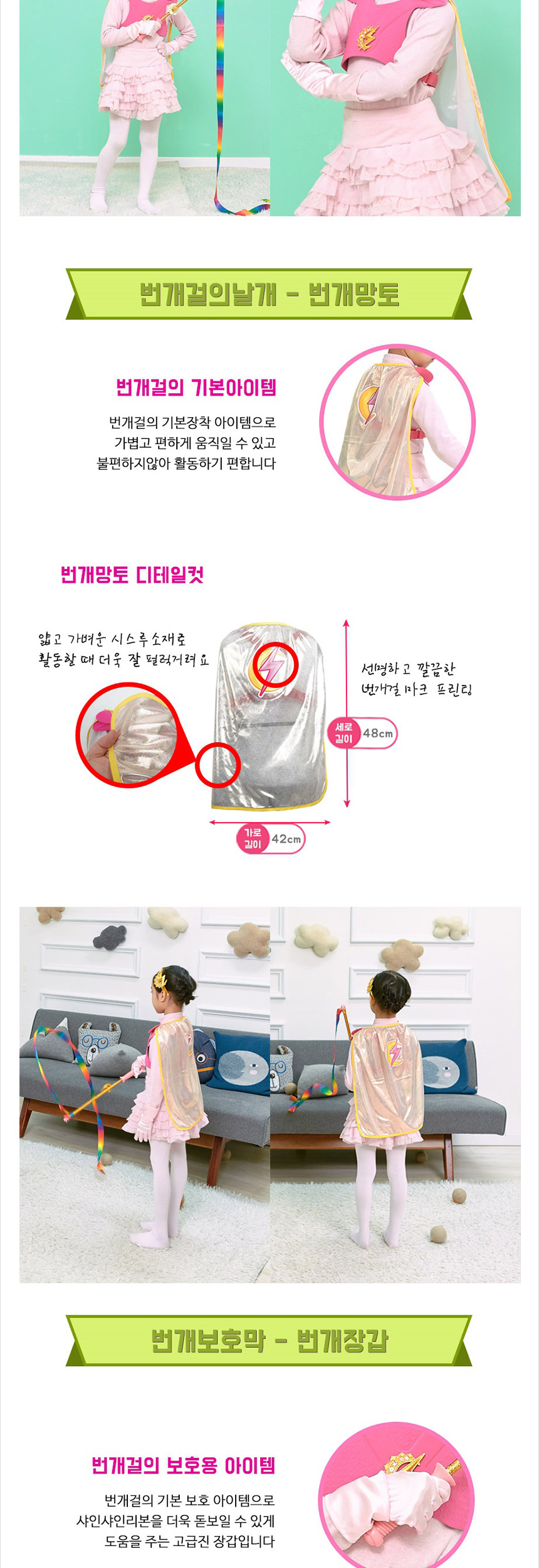 번개걸의날개 - 번개망토

번개걸의 기본아이템

번개걸의 기본장착 아이템으로
가볍고 편하게 움직일 수 있고
불편하지않아 활동하기 편합니다

번개망토 디테일컷

얇고 가벼운 시스루 소재로
활동할 때 더욱 잘 펄럭거려요

선명하고 깔끔한
번개걸 마크 프린팅

세로 길이 48cm

가로 길이 42cm

번개보호막 - 번개장갑

번개걸의 보호용 아이템

번개걸의 기본 보호 아이템으로
샤인샤인리본을 더욱 돋보일 수 있게
도움을 주는 고급진 장갑입니다